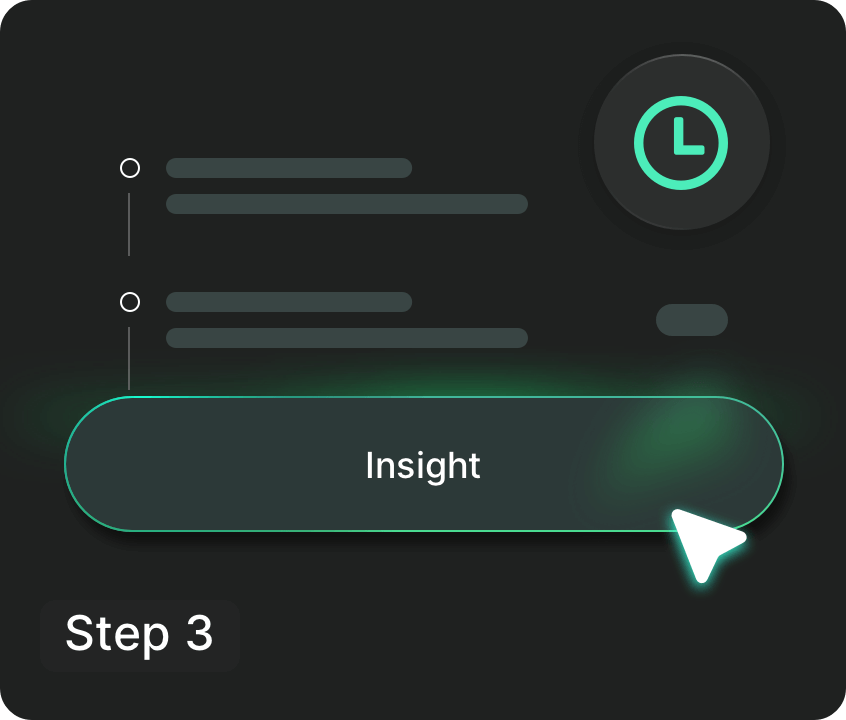 Insight

Step 3